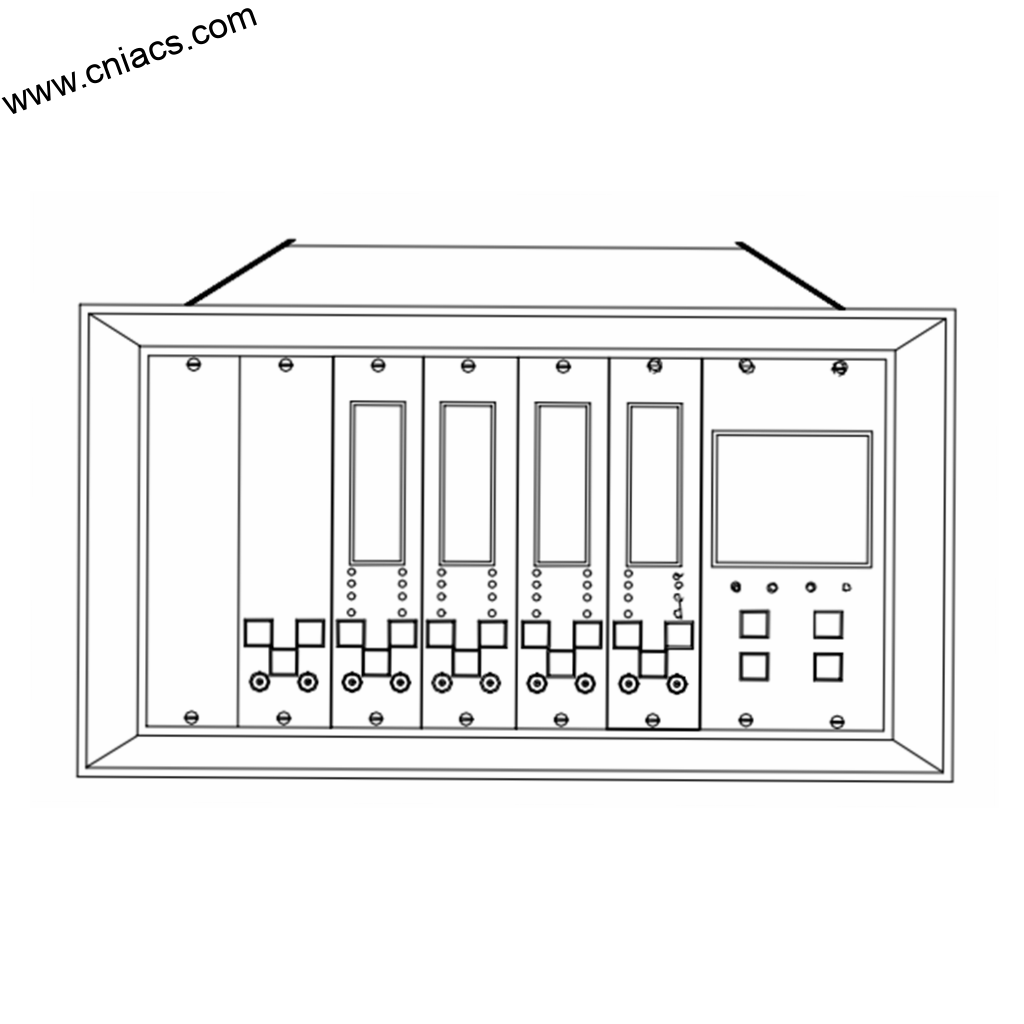 www.cniacs.com