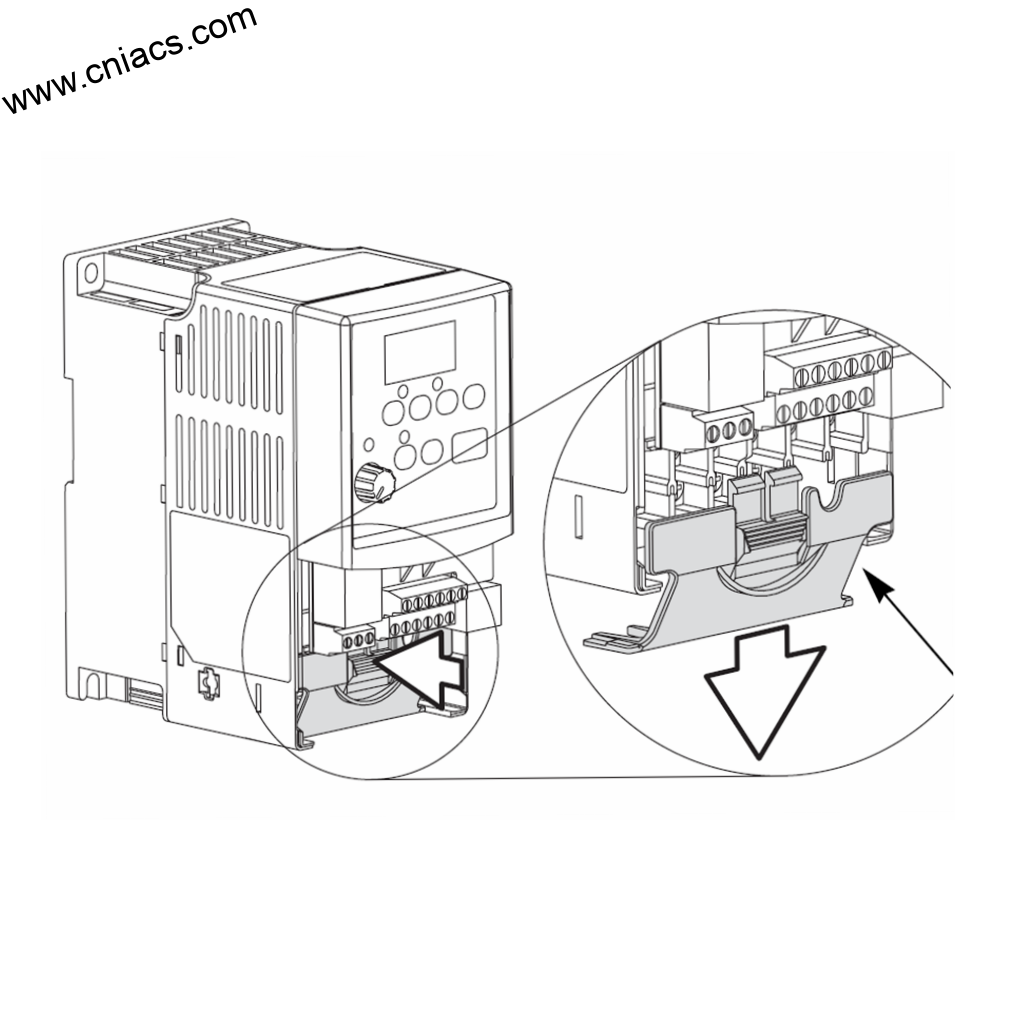 www.cniacs.com